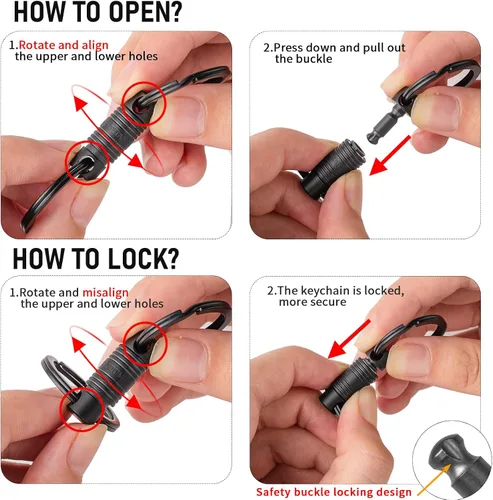 HOW TO OPEN?

1.Rotate and align the upper and lower holes

2.Press down and pull out the buckle

HOW TO LOCK?

1.Rotate and misalign the upper and lower holes

2.The keychain is locked, more secure

Safety buckle locking design