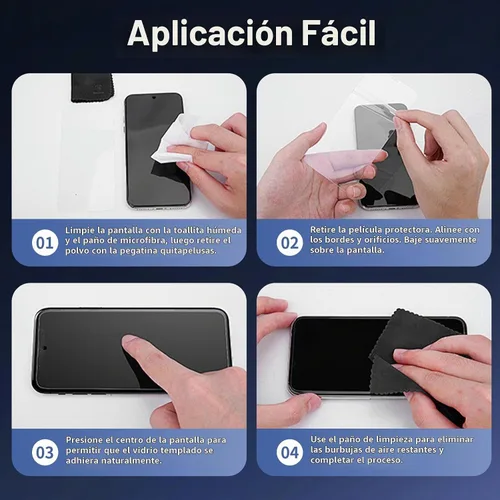 Aplicación Fácil

01 Limpie la pantalla con la toallita húmeda y el paño de microfibra, luego retire el polvo con la pegatina quitapelusas.

02 Retire la película protectora. Alinee con los bordes y orificios. Baje suavemente sobre la pantalla.

03 Presione el centro de la pantalla para permitir que el vidrio templado se adhiera naturalmente.

04 Use el paño de limpieza para eliminar las burbujas de aire restantes y completar el proceso.