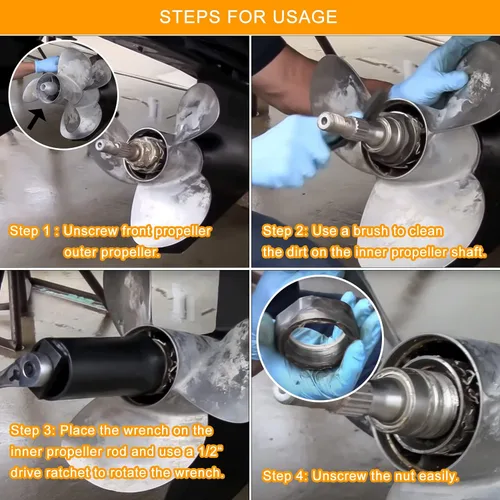 STEPS FOR USAGE

Step 1 : Unscrew front propeller outer propeller.

Step 2: Use a brush to clean the dirt on the inner propeller shaft.

Step 3: Place the wrench on the inner propeller rod and use a 1/2" drive ratchet to rotate the wrench.

Step 4: Unscrew the nut easily.