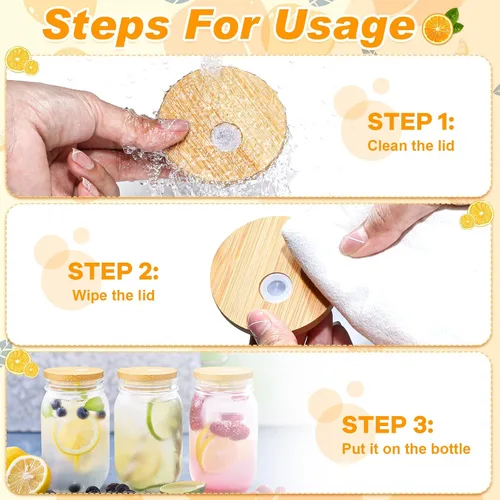 Steps For Usage

STEP 1:
Clean the lid

STEP 2:
Wipe the lid

STEP 3:
Put it on the bottle