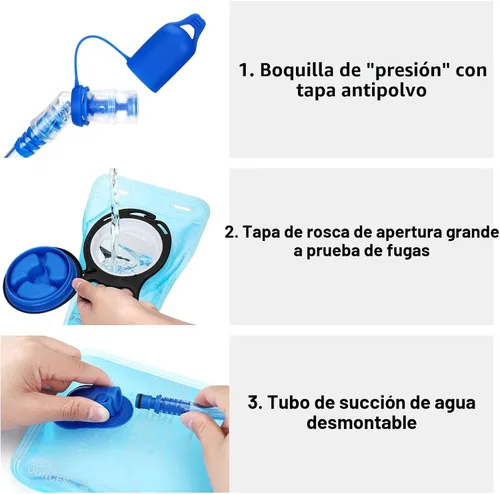 1. Boquilla de "presión" con tapa antipolvo

2. Tapa de rosca de apertura grande a prueba de fugas

3. Tubo de succión de agua desmontable

OUNCES