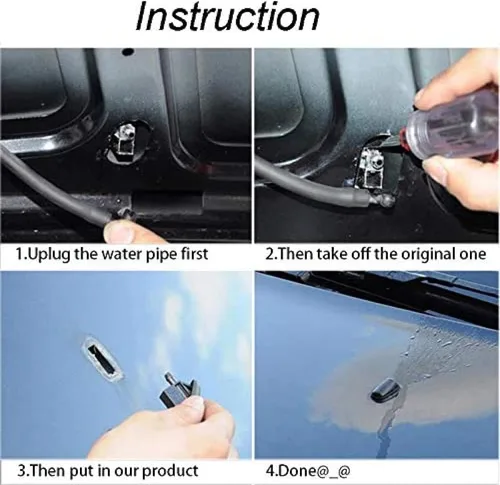 Instruction

1.Uplug the water pipe first

2.Then take off the original one

3.Then put in our product

4.Done@_@