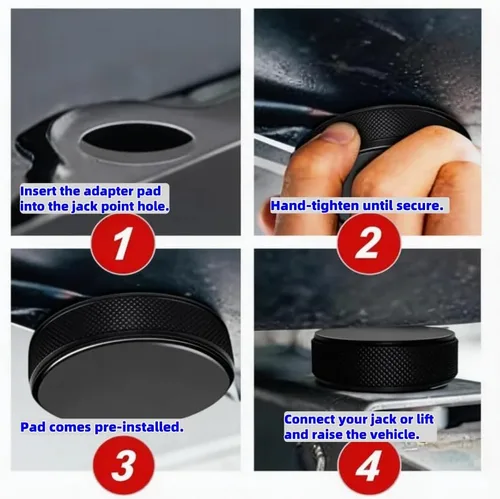 Insert the adapter pad into the jack point hole.

1

Hand-tighten until secure.

2

Pad comes pre-installed.

3

Connect your jack or lift and raise the vehicle.

4