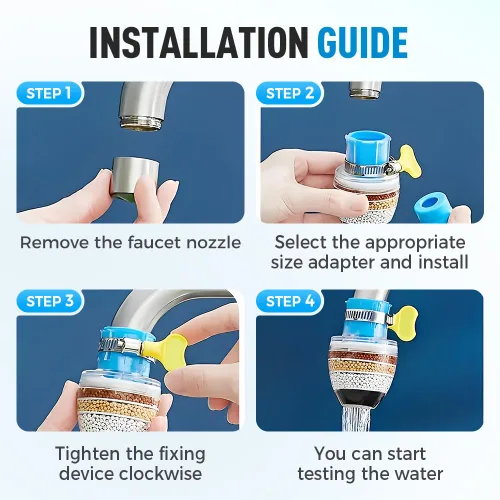 INSTALLATION GUIDE

STEP 1

Remove the faucet nozzle

STEP 2

Select the appropriate size adapter and install

STEP 3

Tighten the fixing device clockwise

STEP 4

You can start testing the water