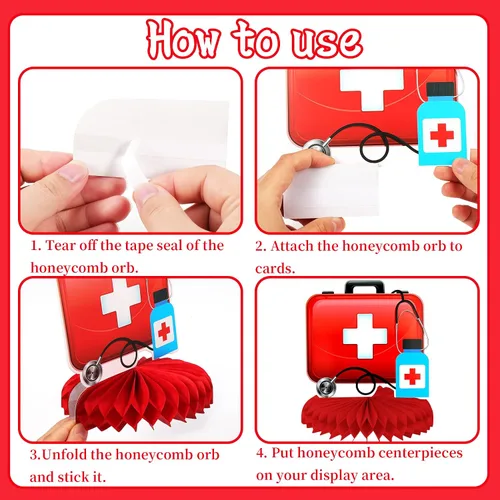 How to use

1. Tear off the tape seal of the honeycomb orb.

2. Attach the honeycomb orb to cards.

3.Unfold the honeycomb orb and stick it.

4. Put honeycomb centerpieces on your display area.