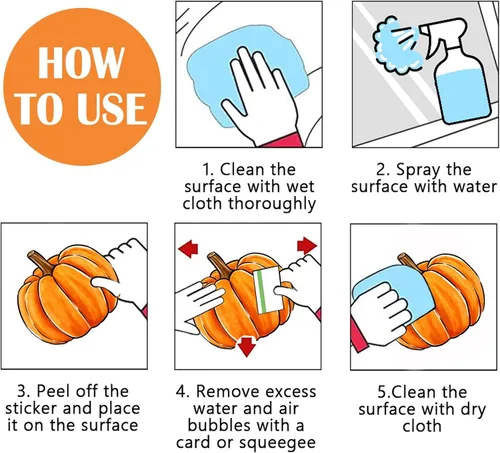 HOW TO USE

1. Clean the surface with wet cloth thoroughly

2. Spray the surface with water

3. Peel off the sticker and place it on the surface

4. Remove excess water and air bubbles with a card or squeegee

5.Clean the surface with dry cloth